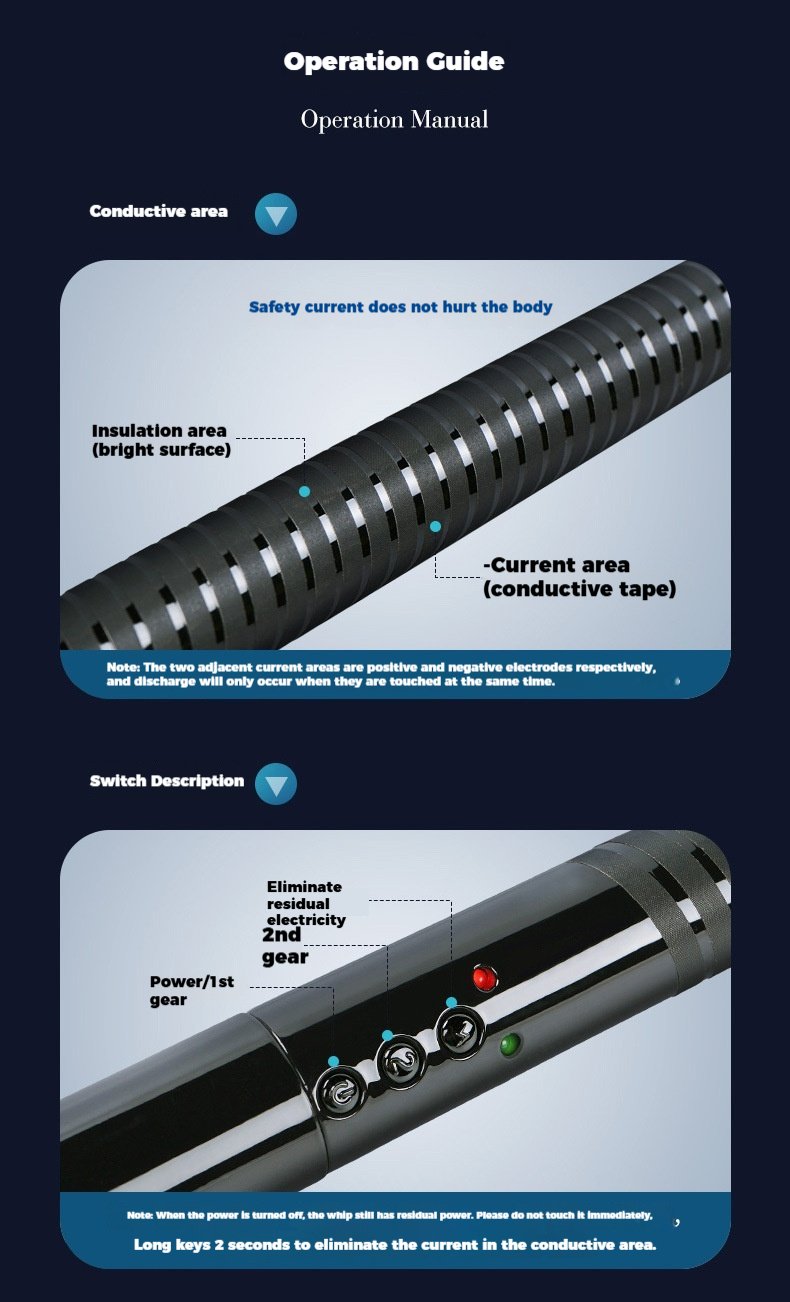 Operation Guide

Operation Manual

Conductive area

Safety current does not hurt the body

Insulation area (bright surface)

-Current area (conductive tape)

Note: The two adjacent current areas are positive and negative electrodes respectively, and discharge will only occur when they are touched at the same time.

Switch Description

Eliminate residual electricity

2nd gear

Power/1st gear

Note: When the power is turned off, the whip still has residual power. Please do not touch it immediately.

,

Long keys 2 seconds to eliminate the current in the conductive area.