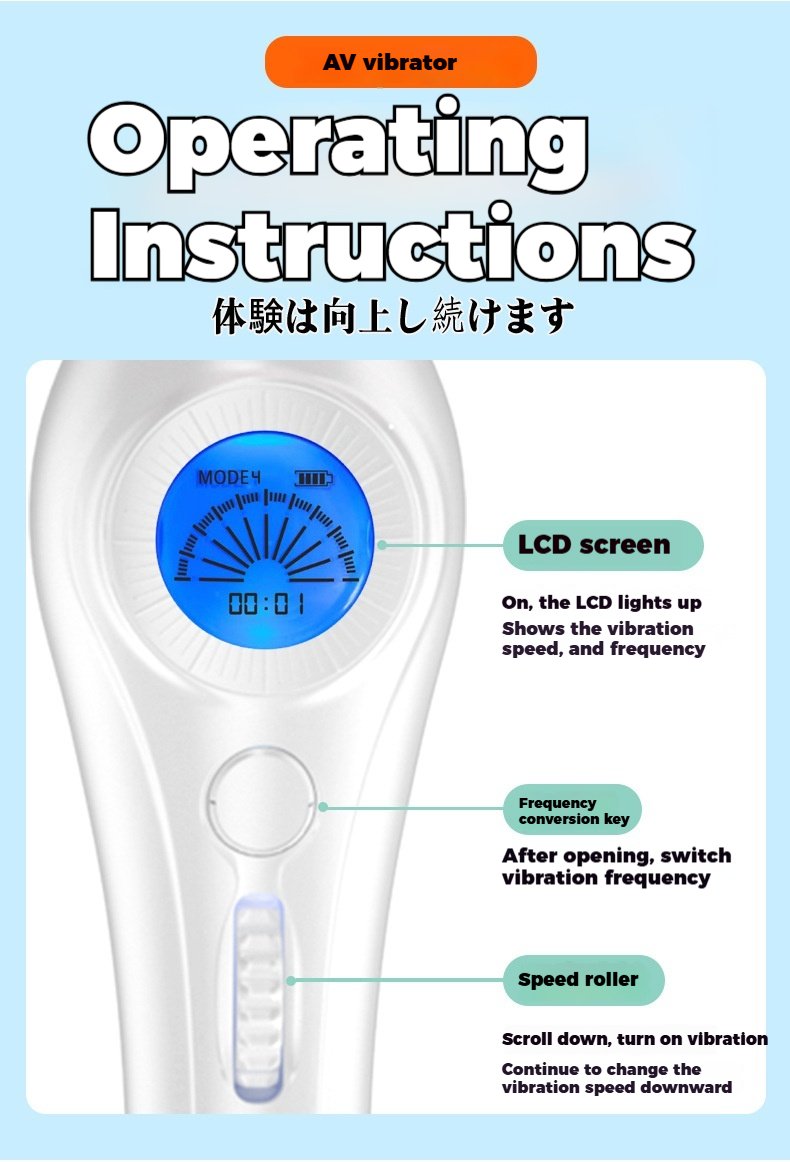 AV vibrator

Operating Instructions

体験は向上し続けます

MODE4

00:01

LCD screen

On, the LCD lights up

Shows the vibration speed, and frequency

Frequency conversion key

After opening, switch vibration frequency

Speed roller

Scroll down, turn on vibration

Continue to change the vibration speed downward