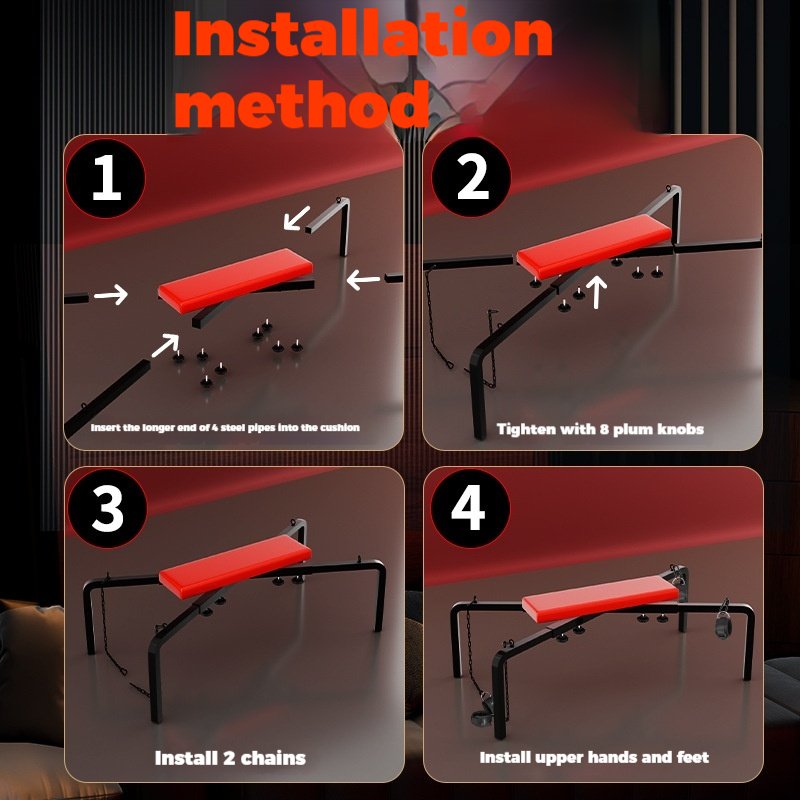 Installation method

1

Insert the longer end of 4 steel pipes into the cushion

2

Tighten with 8 plum knobs

3

Install 2 chains

4

Install upper hands and feet