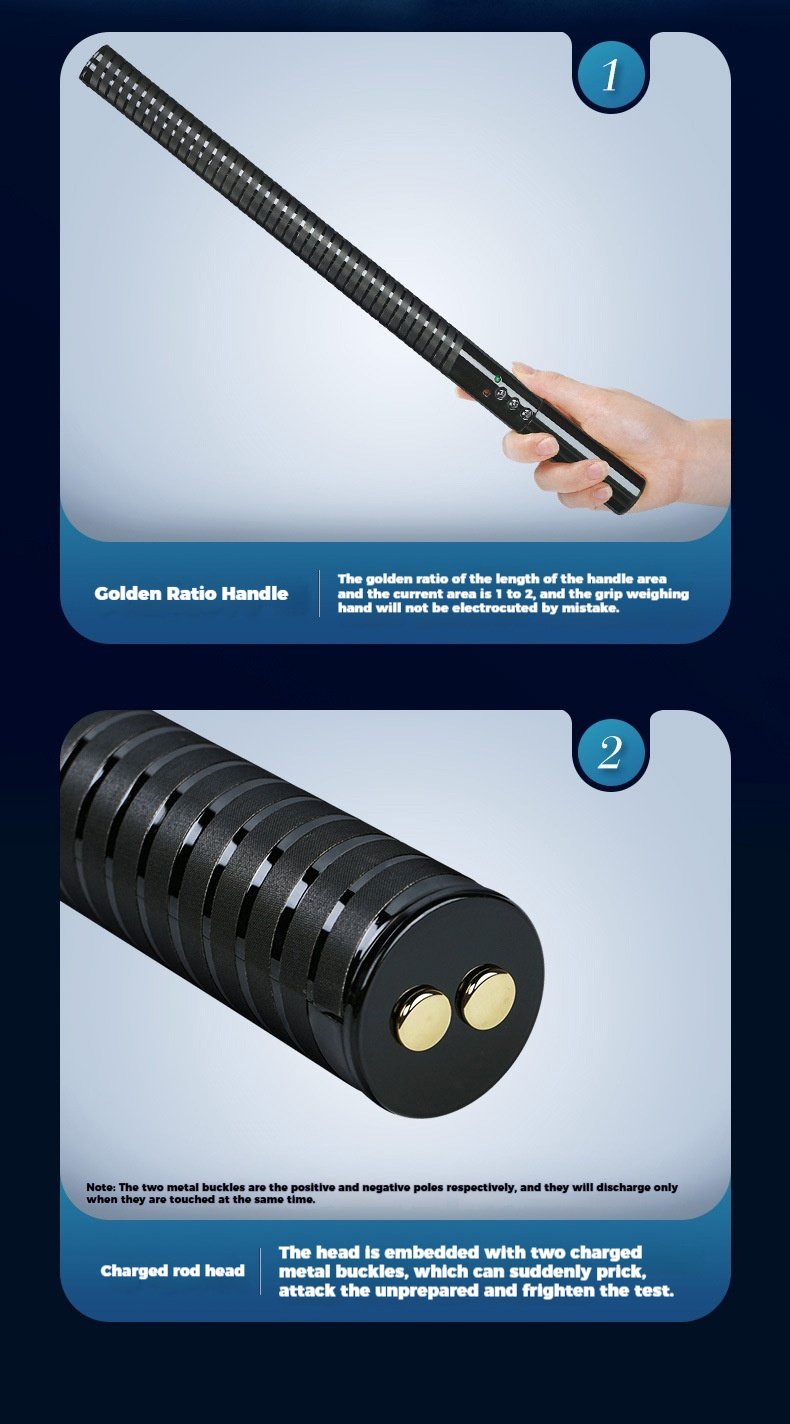 1

Golden Ratio Handle

The golden ratio of the length of the handle area and the current area is 1 to 2, and the grip weighing hand will not be electrocuted by mistake.

2

Note: The two metal buckles are the positive and negative poles respectively, and they will discharge only when they are touched at the same time.

Charged rod head

The head is embedded with two charged metal buckles, which can suddenly prick, attack the unprepared and frighten the test.