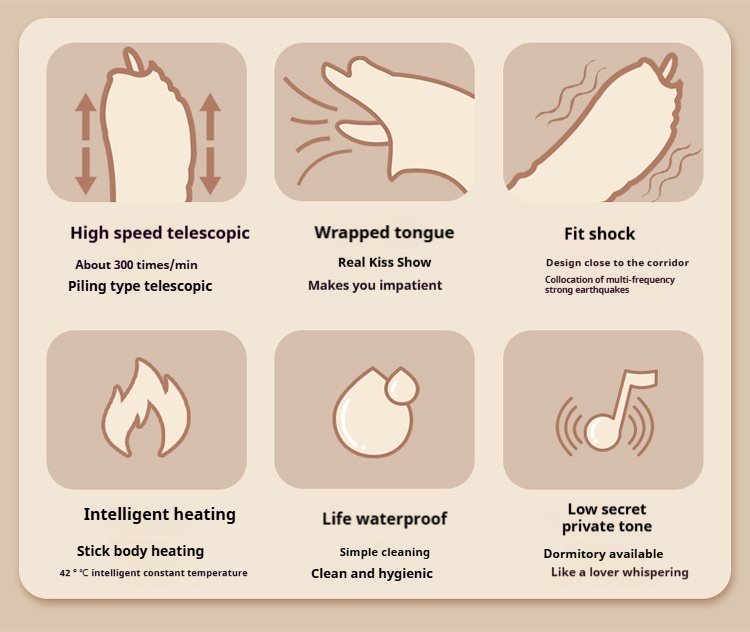 High speed telescopic

About 300 times/min

Piling type telescopic

Wrapped tongue

Real Kiss Show

Makes you impatient

Fit shock

Design close to the corridor

Collocation of multi-frequency strong earthquakes

Intelligent heating

Stick body heating

42 ° ℃ intelligent constant temperature

Life waterproof

Simple cleaning

Clean and hygienic

Low secret private tone

Dormitory available

Like a lover whispering