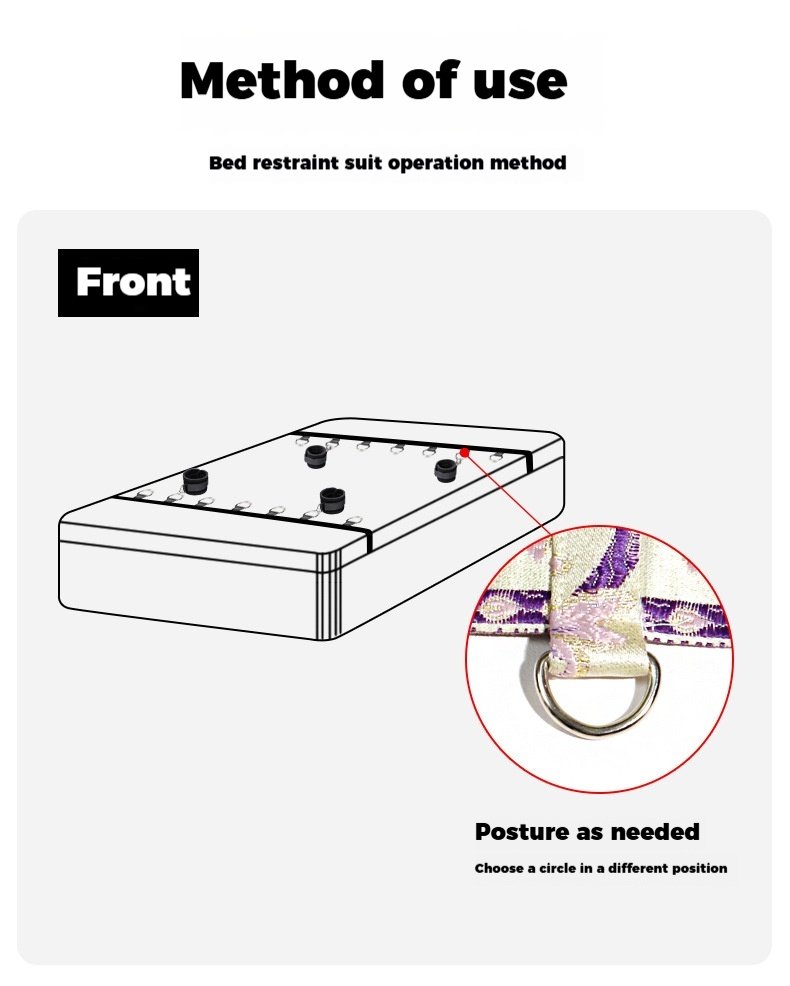 Method of use

Bed restraint suit operation method

Front

Posture as needed

Choose a circle in a different position