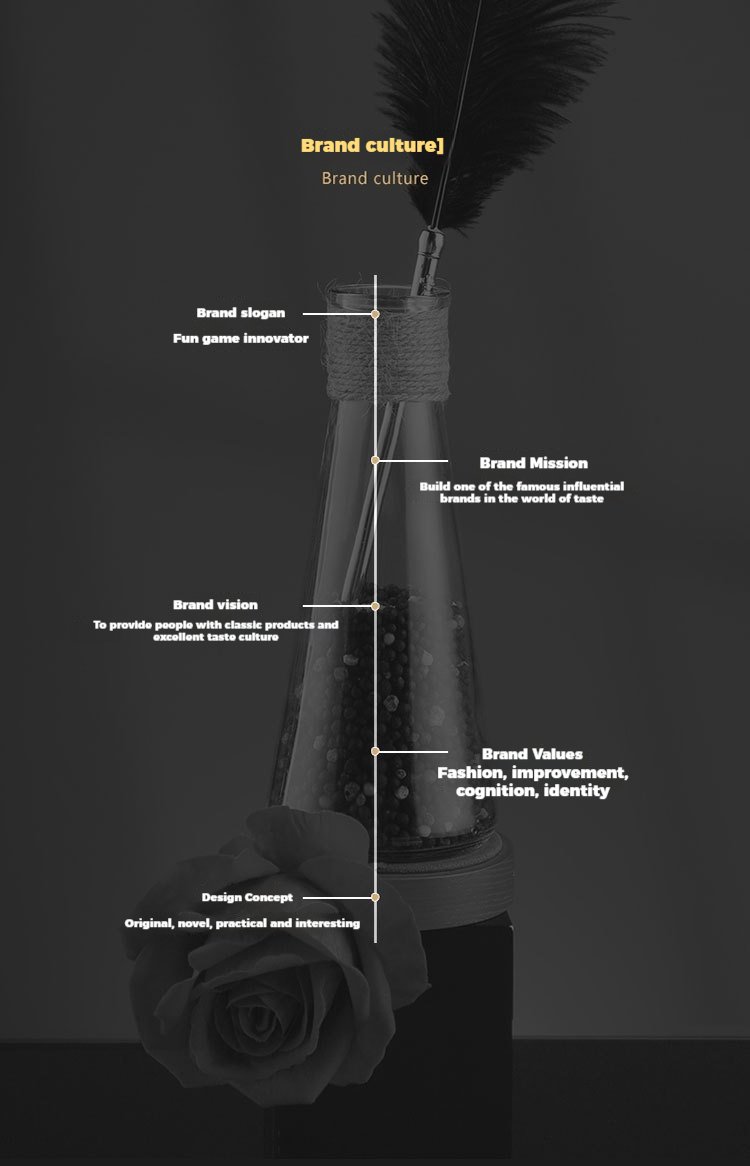 Brand culture]

Brand culture

Brand slogan

Fun game innovator

Brand Mission

Build one of the famous influential brands in the world of taste

Brand vision

To provide people with classic products and excellent taste culture

Brand Values

Fashion, improvement, cognition, identity

Design Concept

Original, novel, practical and interesting